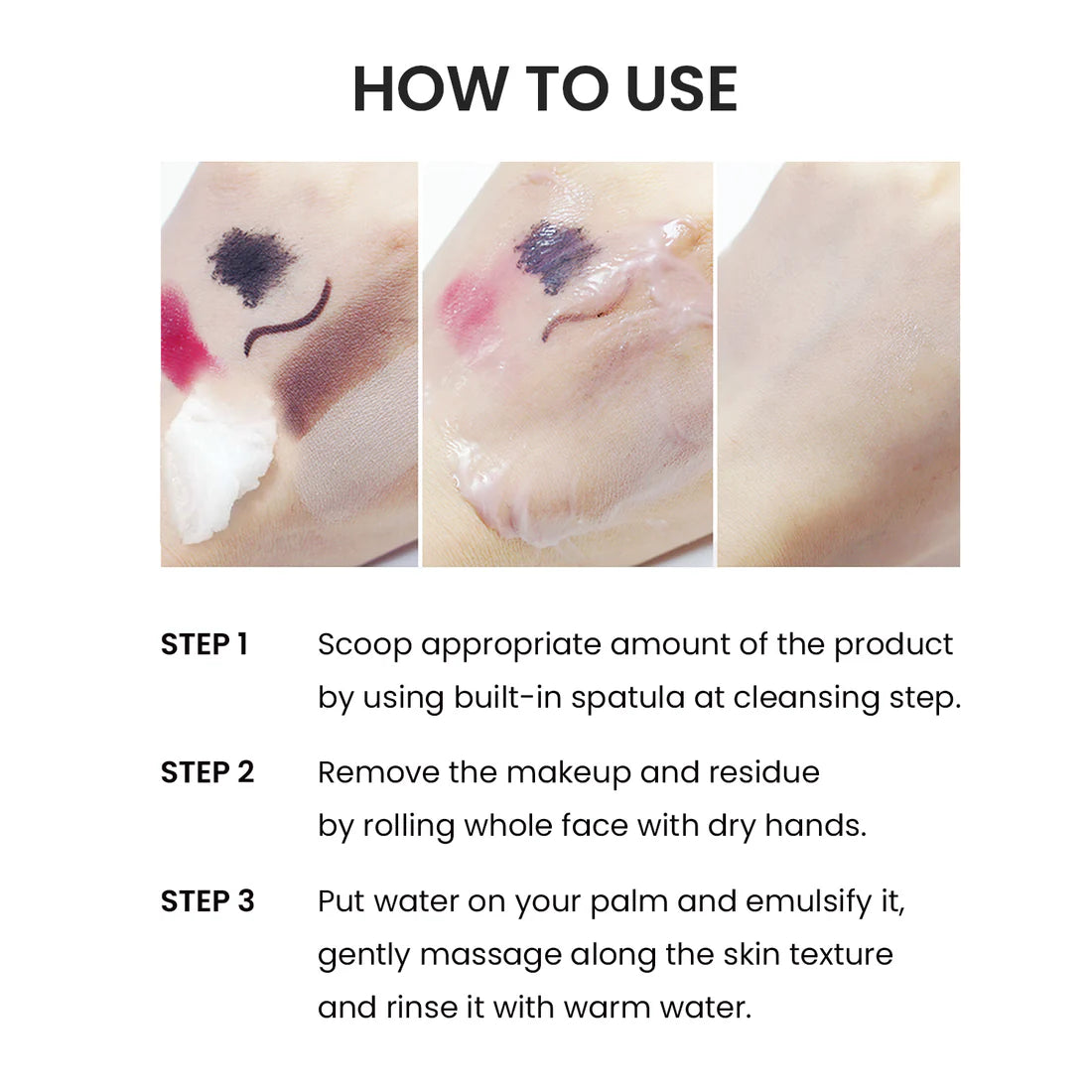 HOW TO USE

STEP 1 Scoop appropriate amount of the product by using built-in spatula at cleansing step.

STEP 2 Remove the makeup and residue by rolling whole face with dry hands.

STEP 3 Put water on your palm and emulsify it, gently massage along the skin texture and rinse it with warm water.