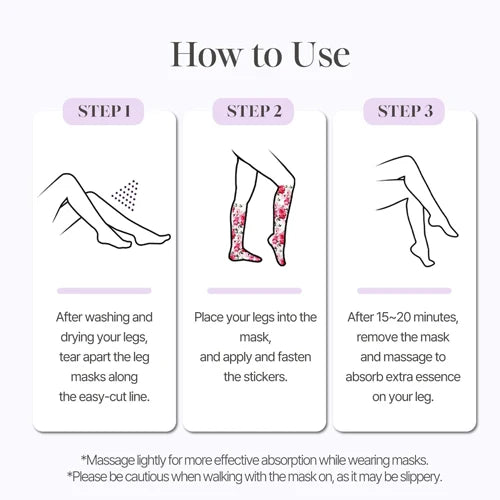 How to Use

STEP 1

After washing and drying your legs, tear apart the leg masks along the easy-cut line.

STEP 2

Place your legs into the mask, and apply and fasten the stickers.

STEP 3

After 15~20 minutes, remove the mask and massage to absorb extra essence on your leg.

*Massage lightly for more effective absorption while wearing masks.
*Please be cautious when walking with the mask on, as it may be slippery.